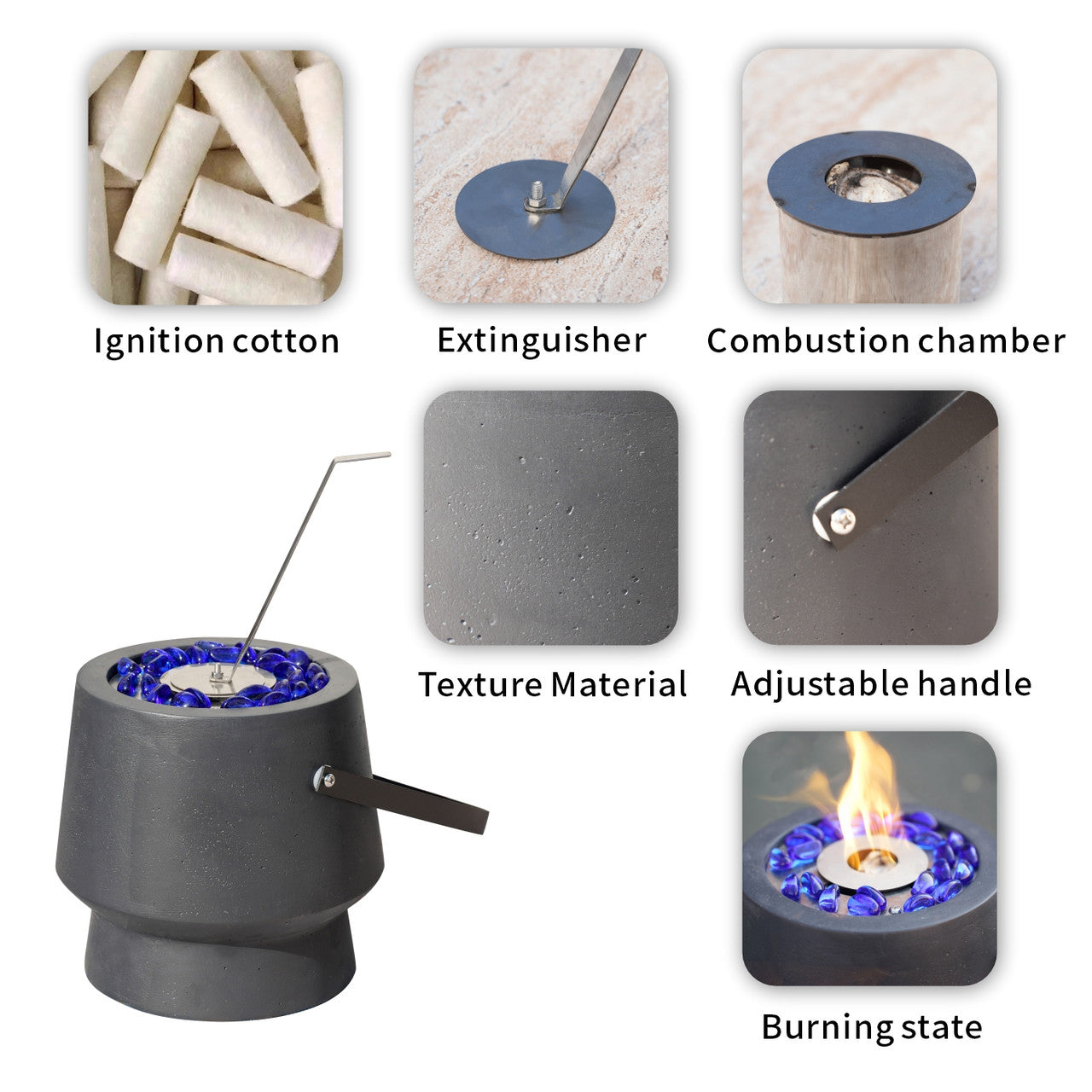 Ignition cotton

Extinguisher

Combustion chamber

Texture Material

Adjustable handle

Burning state