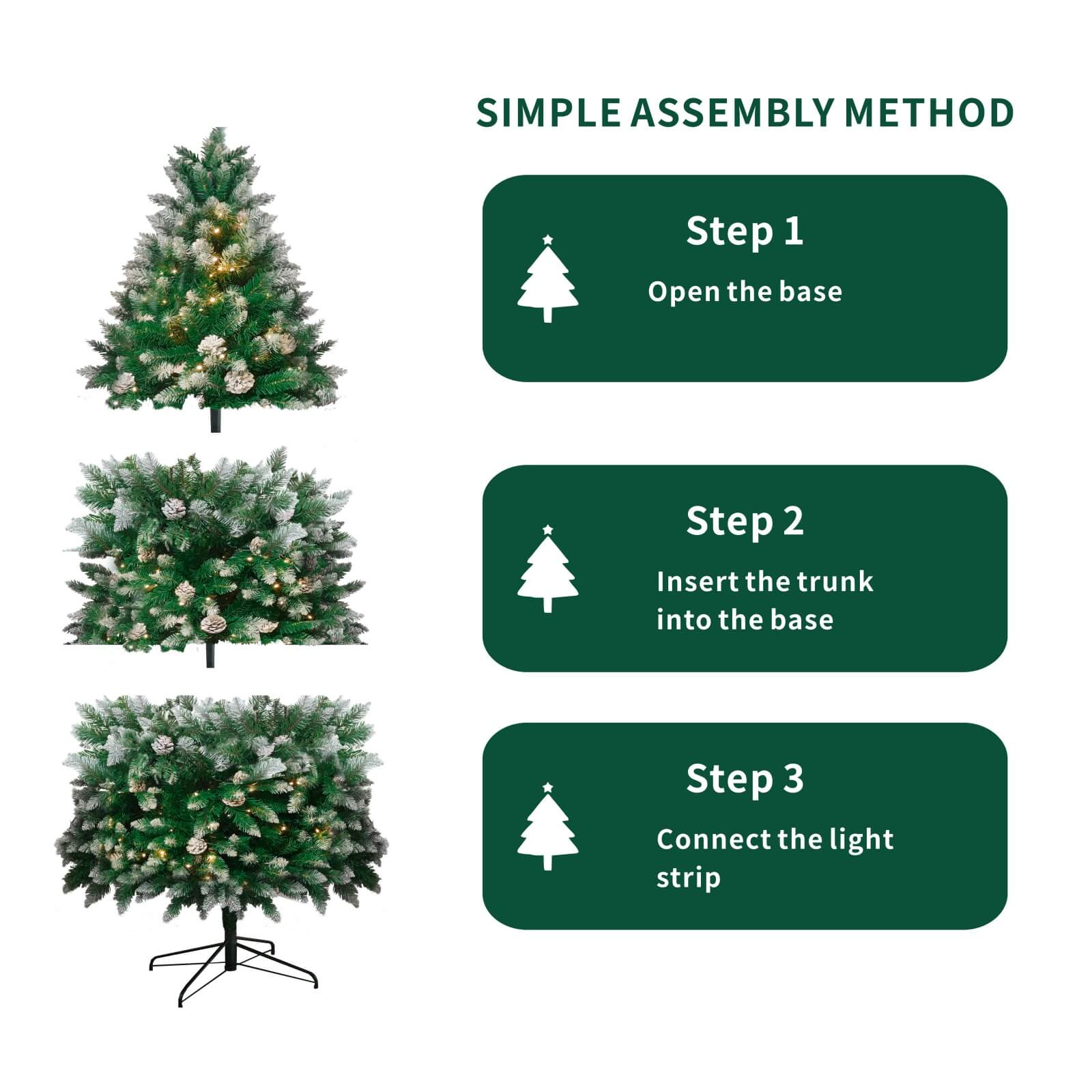 SIMPLE ASSEMBLY METHOD

Step 1

Open the base

Step 2

Insert the trunk into the base

Step 3

Connect the light strip