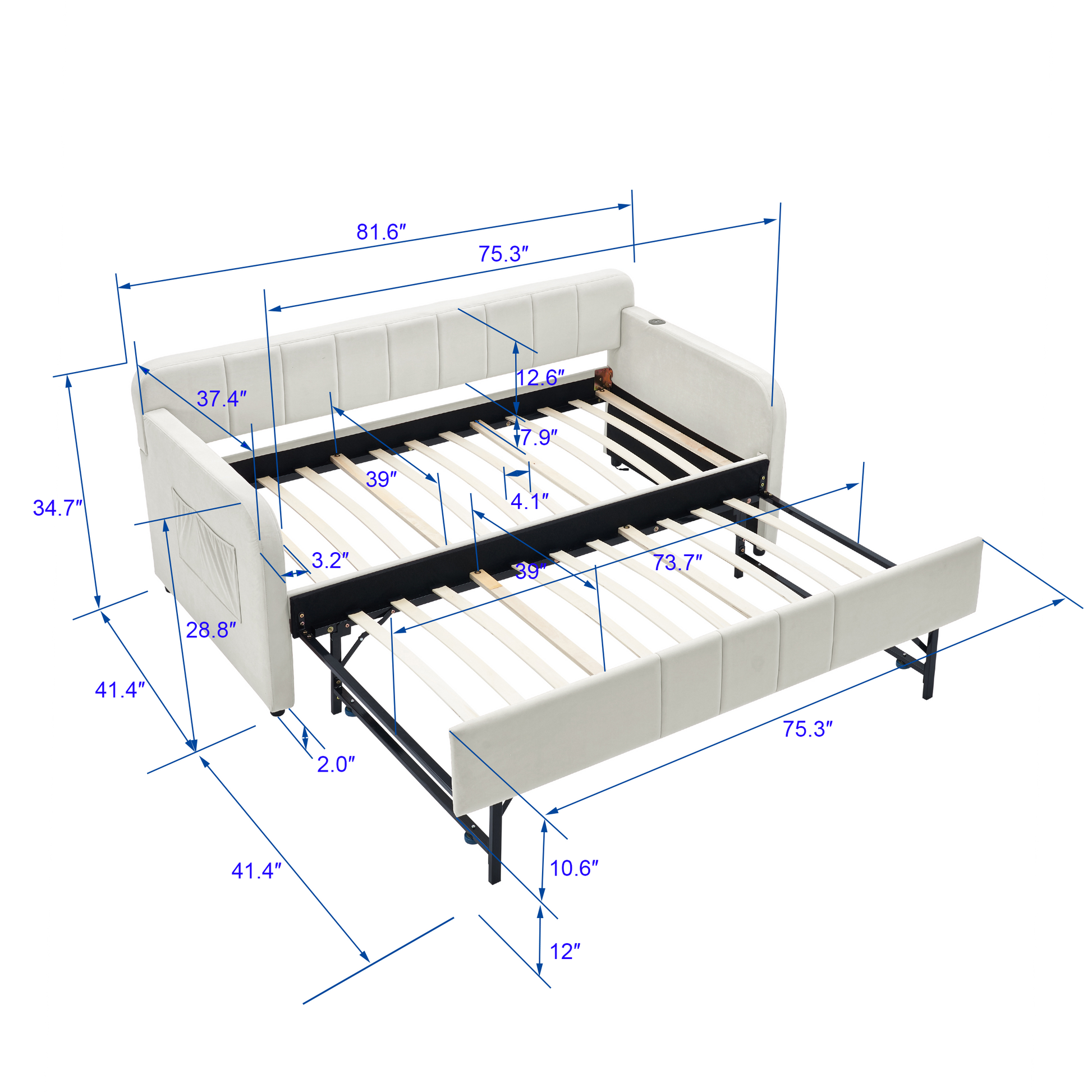 81.6″
75.3″
12.6″
37.4″
7.9″
39″
4.1″
34.7″
3.2″
39″
73.7″
28.8″
41.4″
2.0″
75.3″
41.4″
10.6″
12″