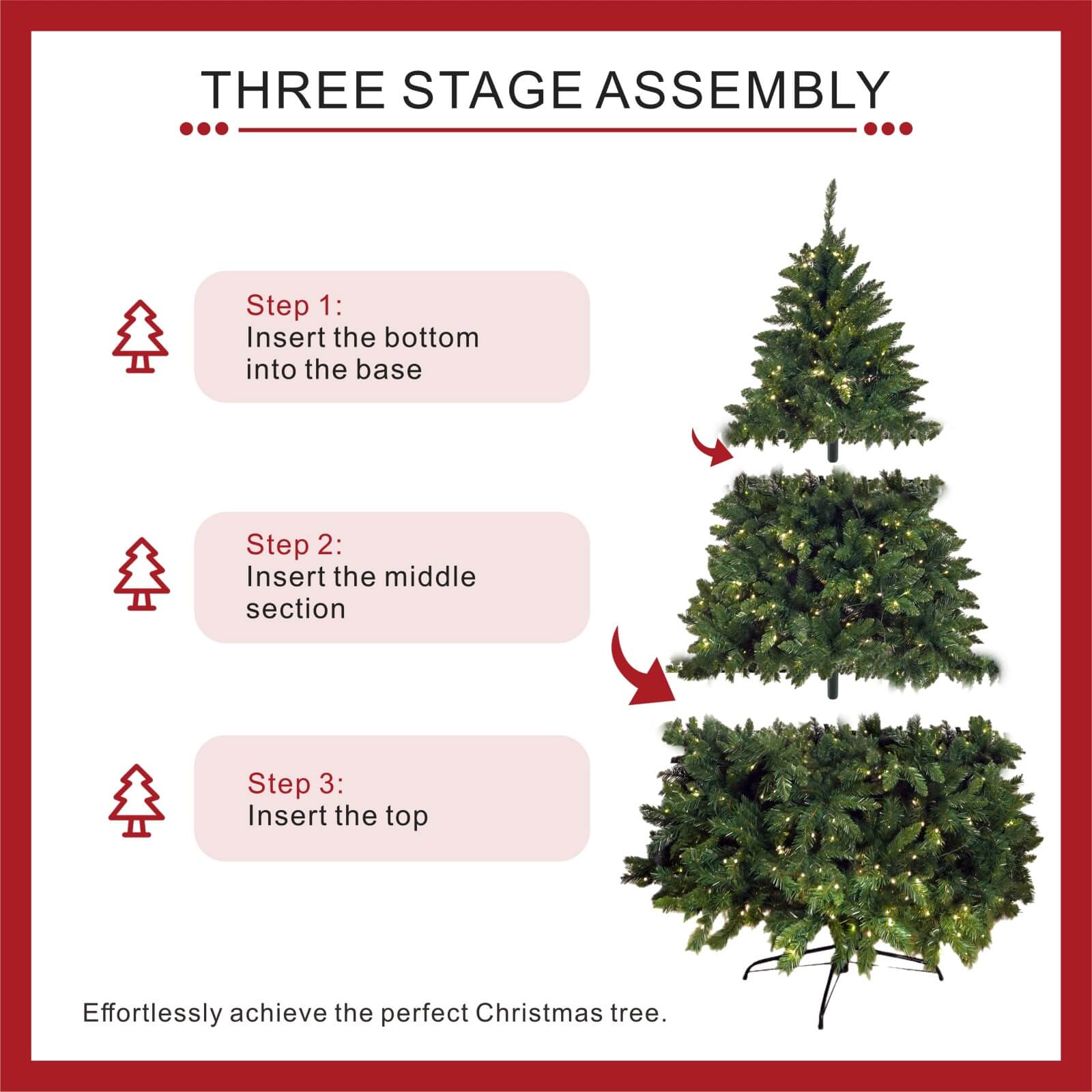 THREE STAGE ASSEMBLY

Step 1:
Insert the bottom into the base

Step 2:
Insert the middle section

Step 3:
Insert the top

Effortlessly achieve the perfect Christmas tree.