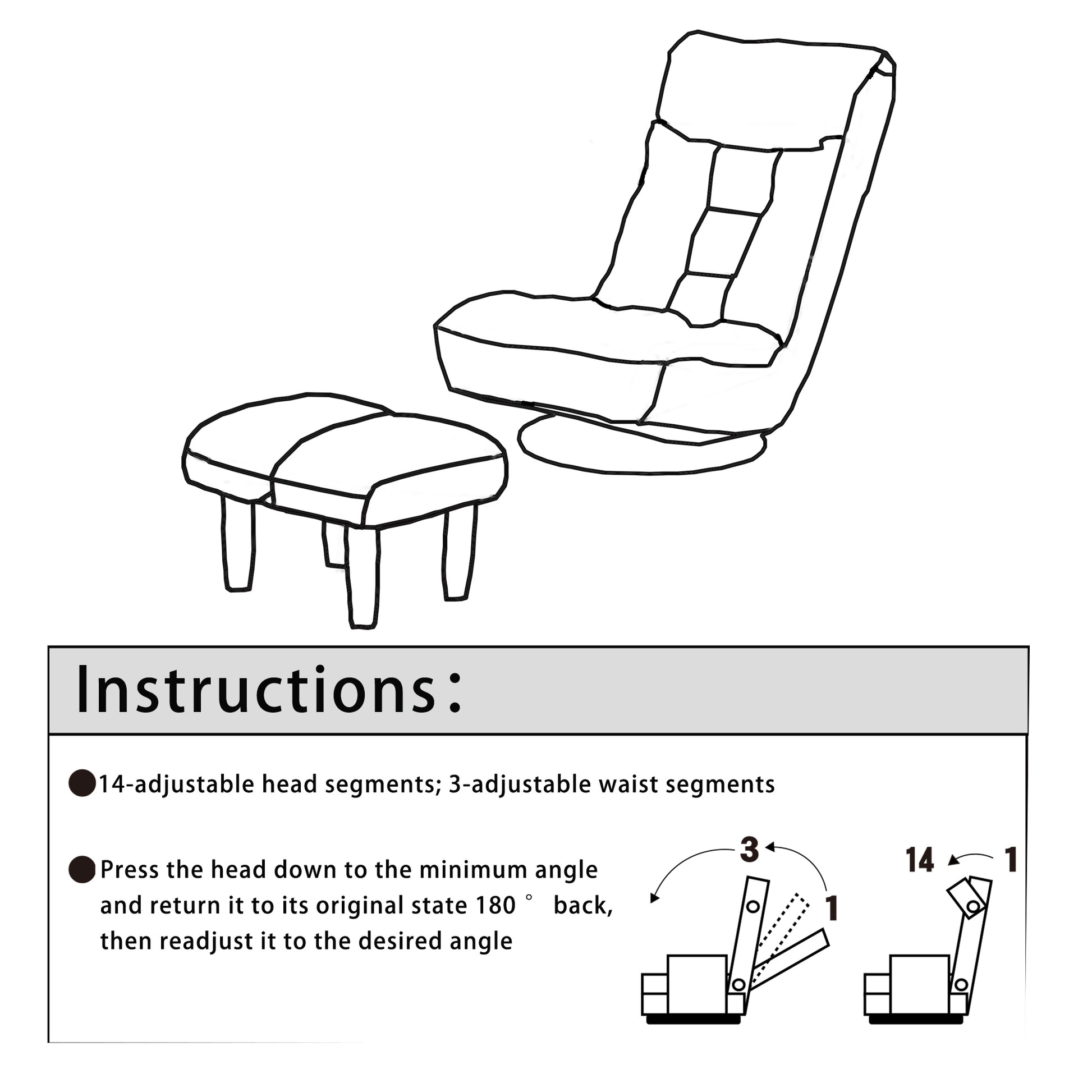 Instructions:

●14-adjustable head segments; 3-adjustable waist segments

●Press the head down to the minimum angle and return it to its original state 180° back, then readjust it to the desired angle

3

1

14

1